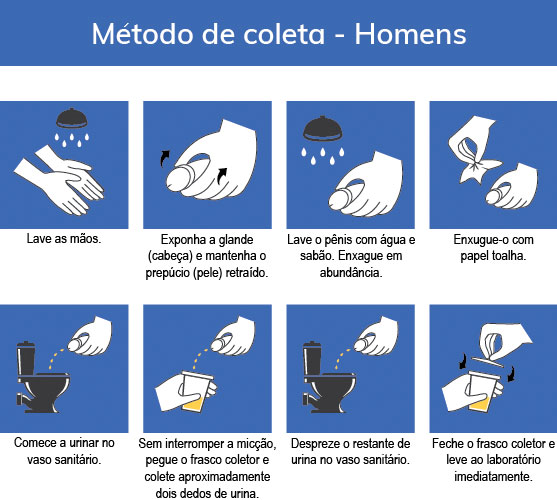 Método de coleta - Homens

Lave as mãos.

Exponha a glande (cabeça) e mantenha o prepúcio (pele) retraído.

Lave o pênis com água e sabão. Enxague em abundância.

Enxugue-o com papel toalha.

Comece a urinar no vaso sanitário.

Sem interromper a micção, pegue o frasco coletor e colete aproximadamente dois dedos de urina.

Despreze o restante de urina no vaso sanitário.

Feche o frasco coletor e leve ao laboratório imediatamente.